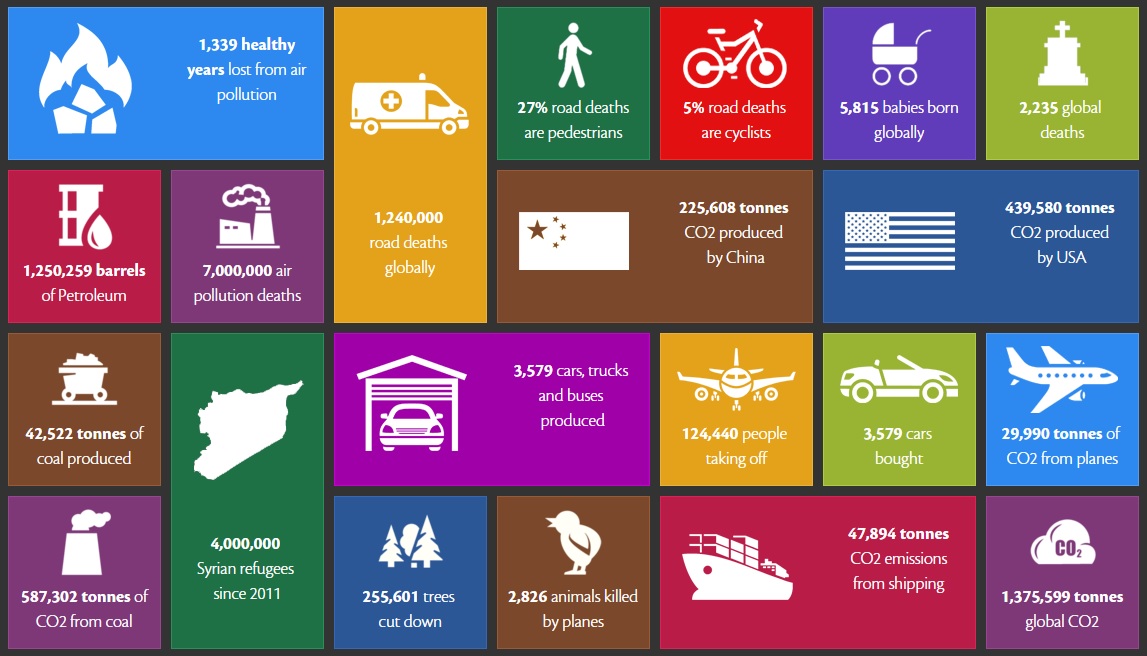 1,339 healthy years lost from air pollution

1,240,000 road deaths globally

27% road deaths are pedestrians

5% road deaths are cyclists

5,815 babies born globally

2,235 global deaths

1,250,259 barrels of Petroleum

7,000,000 air pollution deaths

225,608 tonnes CO2 produced by China

439,580 tonnes CO2 produced by USA

42,522 tonnes of coal produced

4,000,000 Syrian refugees since 2011

3,579 cars, trucks and buses produced

124,440 people taking off

3,579 cars bought

29,990 tonnes of CO2 from planes

587,302 tonnes of CO2 from coal

255,601 trees cut down

2,826 animals killed by planes

47,894 tonnes CO2 emissions from shipping

$CO_2$

1,375,599 tonnes global CO2